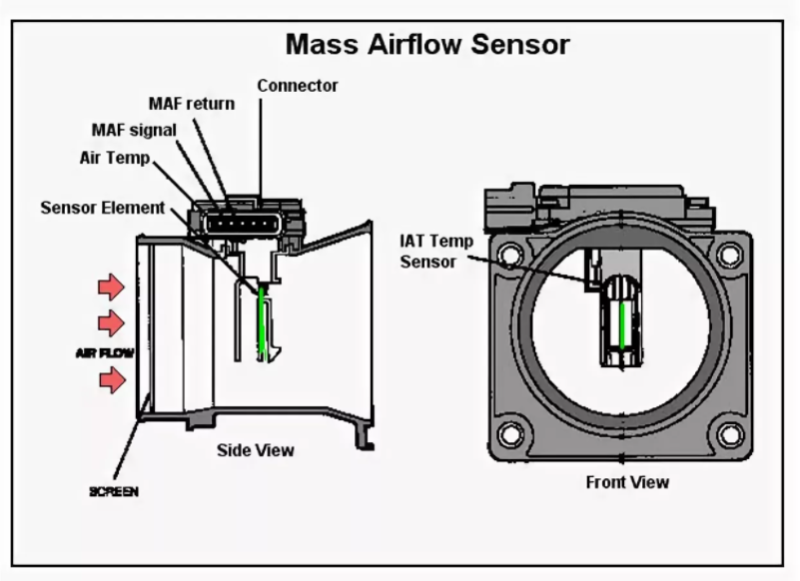 Mass Airflow Sensor

Connector

MAF return

MAF signal

Air Temp

Sensor Element

AIR FLOW

SCREEN

Side View

IAT Temp Sensor

Front View