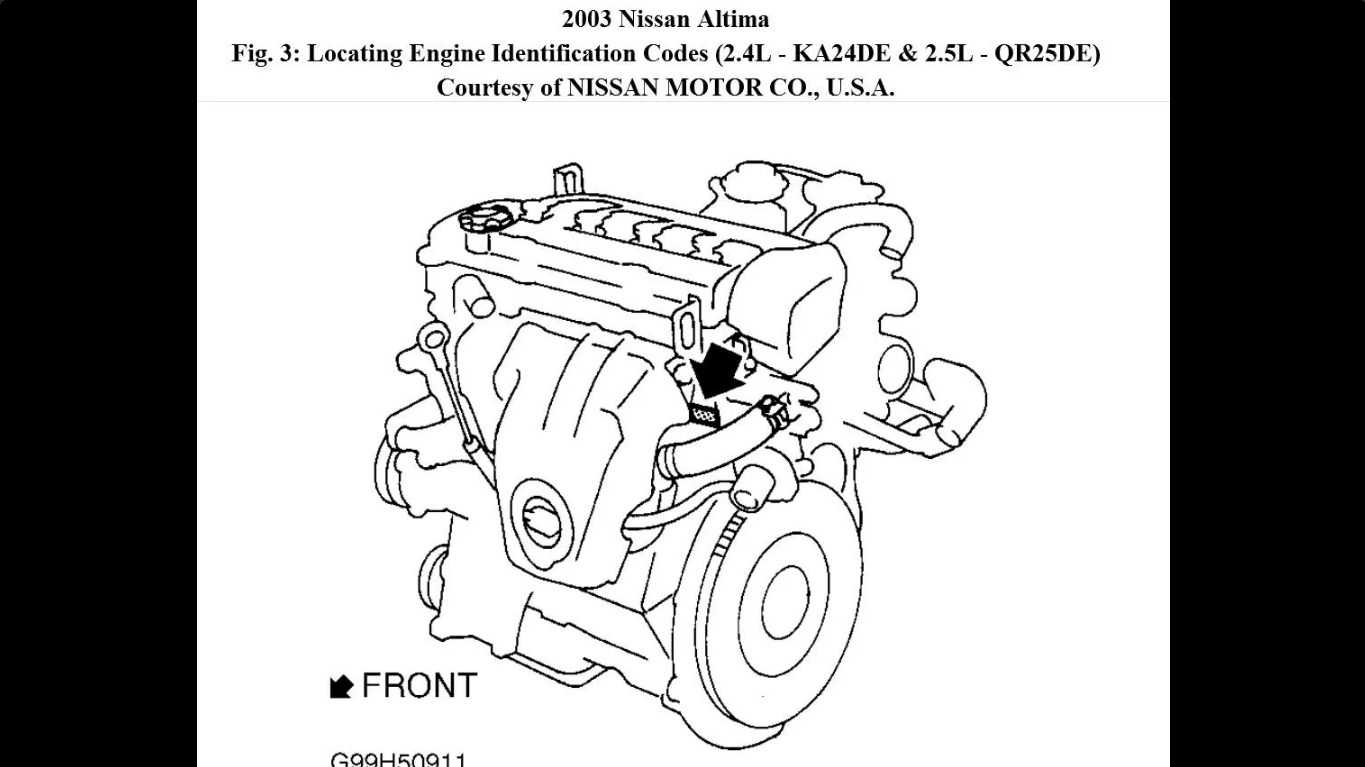 2003 Nissan Altima
Fig. 3: Locating Engine Identification Codes (2.4L - KA24DE & 2.5L - QR25DE)
Courtesy of NISSAN MOTOR CO., U.S.A.

FRONT

G99H50911