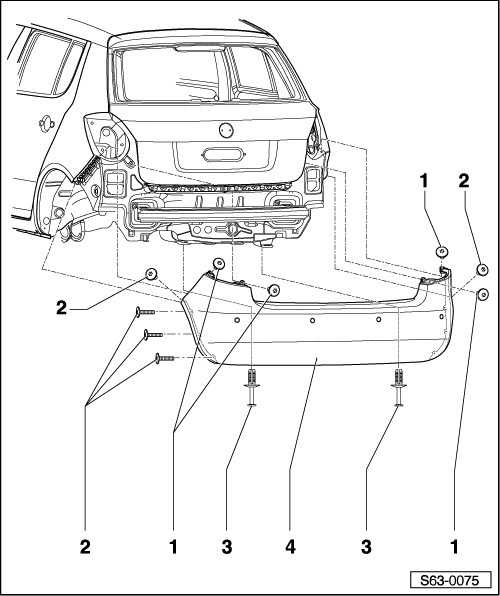 1
2
2
2
1
3
4
3
1
S63-0075