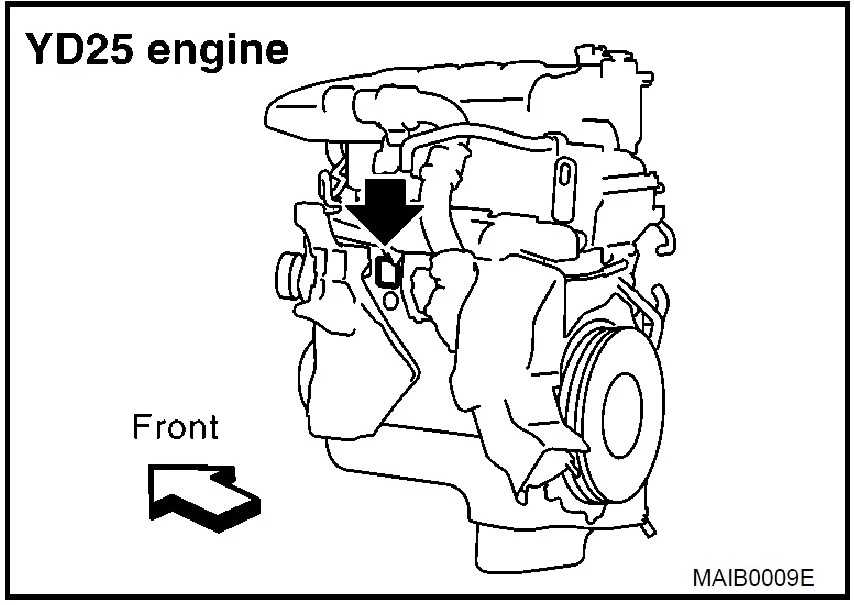 YD25 engine

Front

MAIB0009E