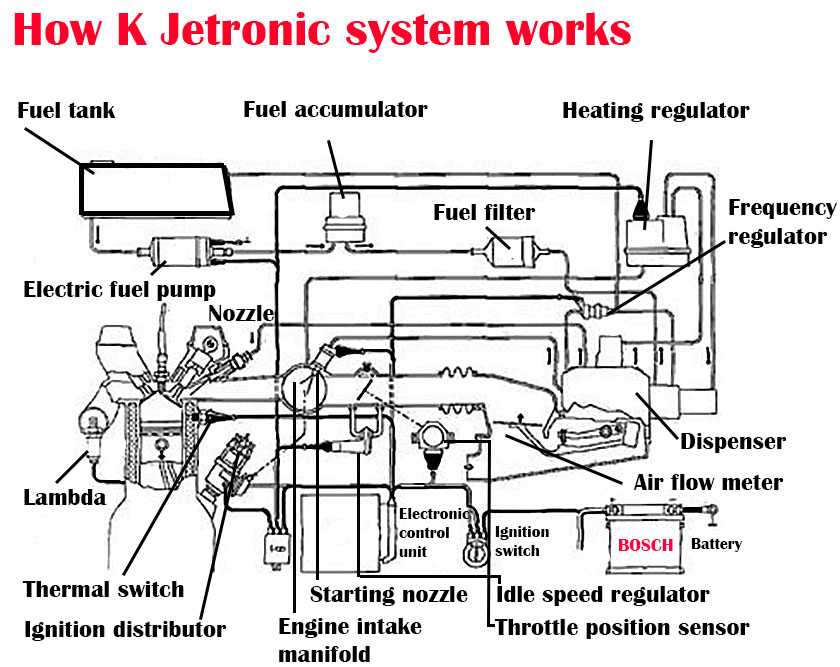 How K Jetronic system works

Fuel tank
Fuel accumulator
Heating regulator
Fuel filter
Frequency regulator
Electric fuel pump
Nozzle
Dispenser
Air flow meter
Lambda
Electronic control unit
Ignition switch
BOSCH
Battery
Thermal switch
Starting nozzle
Idle speed regulator
Ignition distributor
Engine intake manifold
Throttle position sensor