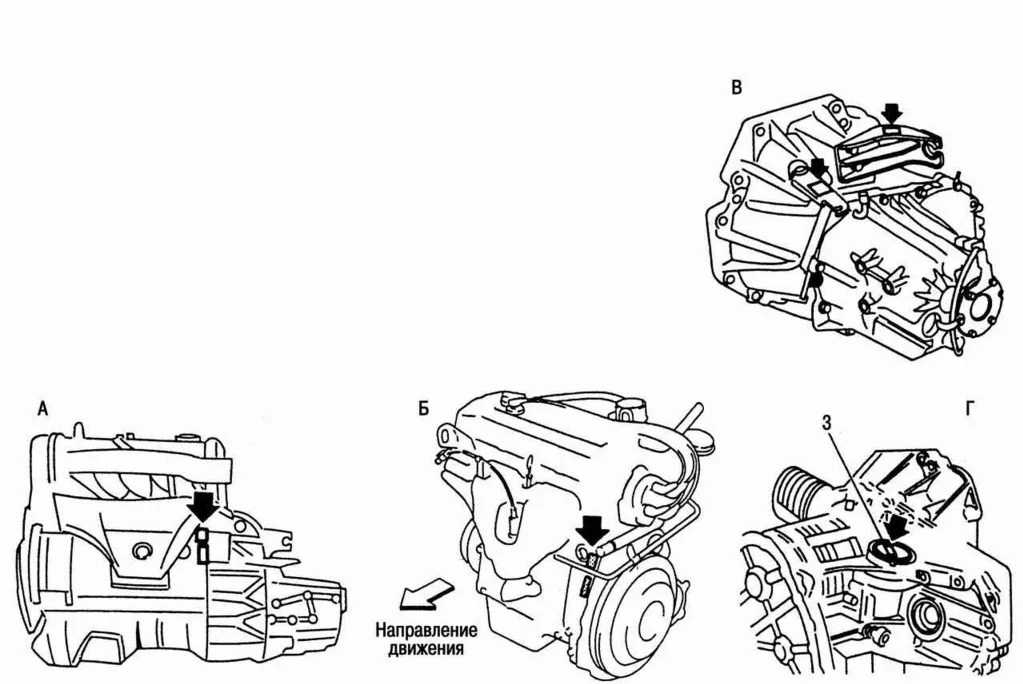 В

А

Б

Направление движения

Г

3