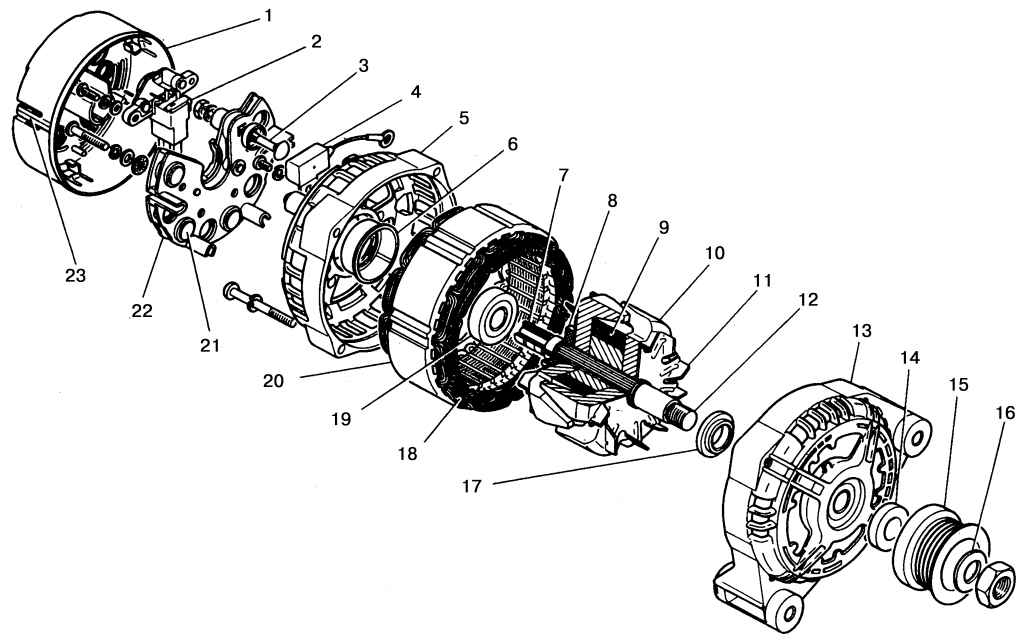 1
2
3
4
5
6
7
8
9
10
11
12
13
14
15
16
17
18
19
20
21
22
23