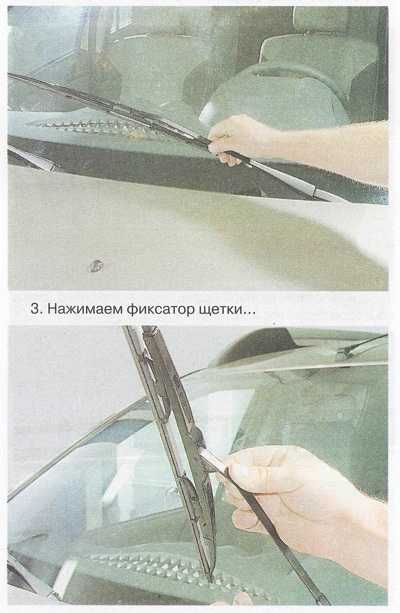 3. Нажимаем фиксатор щетки...