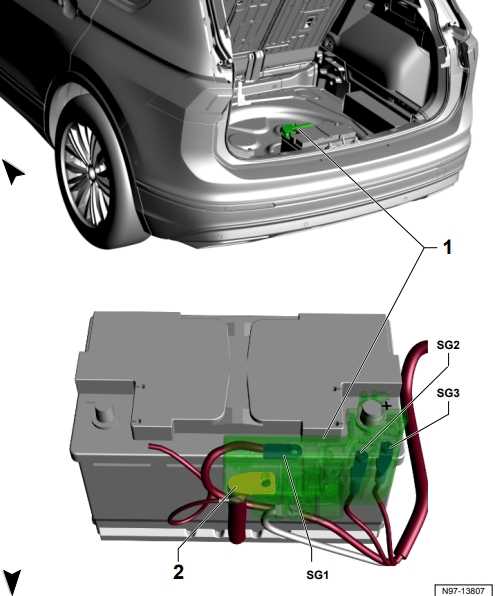 1

SG2

SG3

+

2

SG1

N97-13807