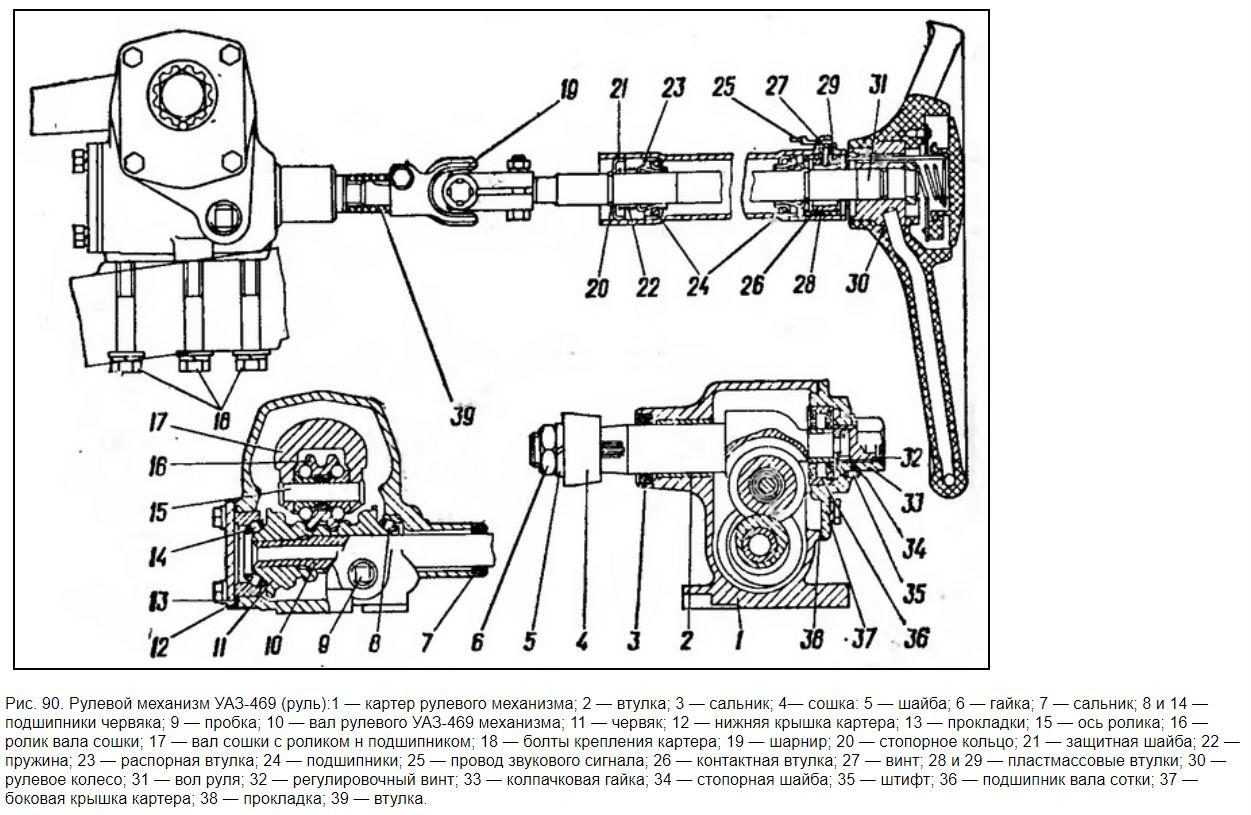 19
21
23
25
27
29
31
20
22
24
26
28
30
18
39
17
16
15
14
13
12
11
10
9
8
7
6
5
4
3
2
1
38
37
36
35
34
33
32

Рис. 90. Рулевой механизм УАЗ-469 (руль):1 — картер рулевого механизма; 2 — втулка; 3 — сальник; 4— сошка: 5 — шайба; 6 — гайка; 7 — сальник; 8 и 14 — подшипники червяка; 9 — пробка; 10 — вал рулевого УАЗ-469 механизма; 11 — червяк; 12 — нижняя крышка картера; 13 — прокладки; 15 — ось ролика; 16 — ролик вала сошки; 17 — вал сошки с роликом н подшипником; 18 — болты крепления картера; 19 — шарнир; 20 — стопорное кольцо; 21 — защитная шайба; 22 — пружина; 23 — распорная втулка; 24 — подшипники; 25 — провод звукового сигнала; 26 — контактная втулка; 27 — винт; 28 и 29 — пластмассовые втулки; 30 — рулевое колесо; 31 — вол руля; 32 — регулировочный винт; 33 — колпачковая гайка; 34 — стопорная шайба; 35 — штифт; 36 — подшипник вала сотки; 37 — боковая крышка картера; 38 — прокладка; 39 — втулка.