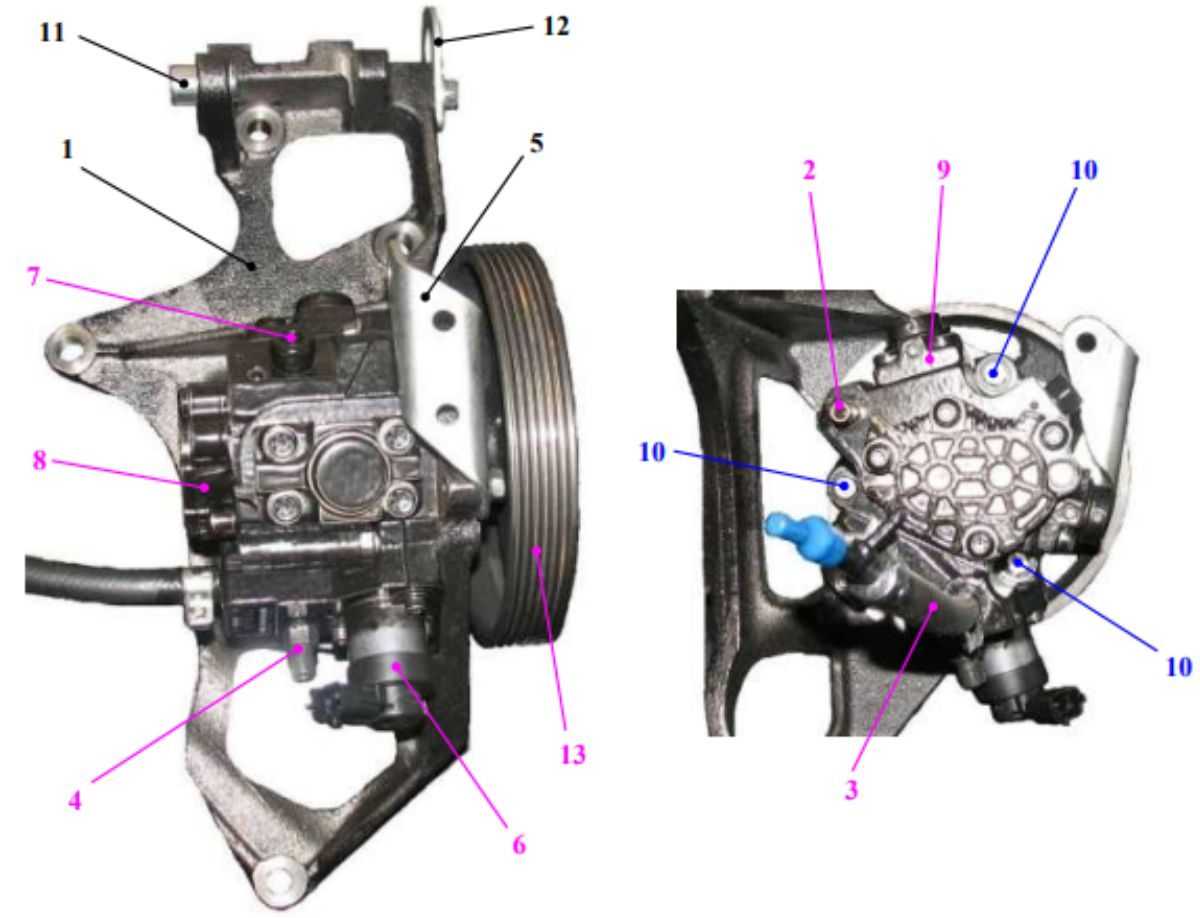 11
12
1
5
7
8
4
6
13
2
9
10
10
10
3