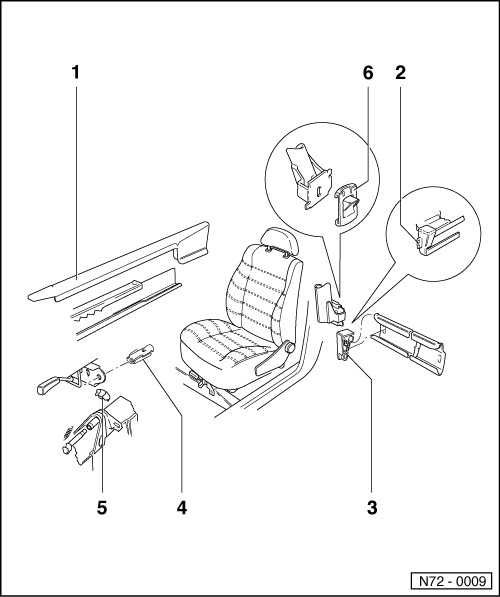 1

6

2

5

4

3

N72 - 0009