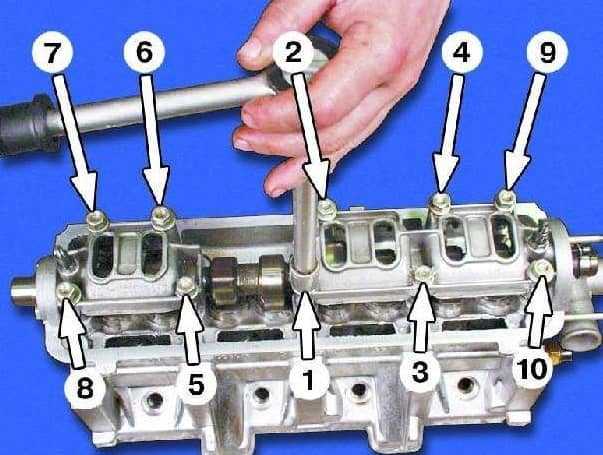 7
6
2
4
9
8
5
1
3
10