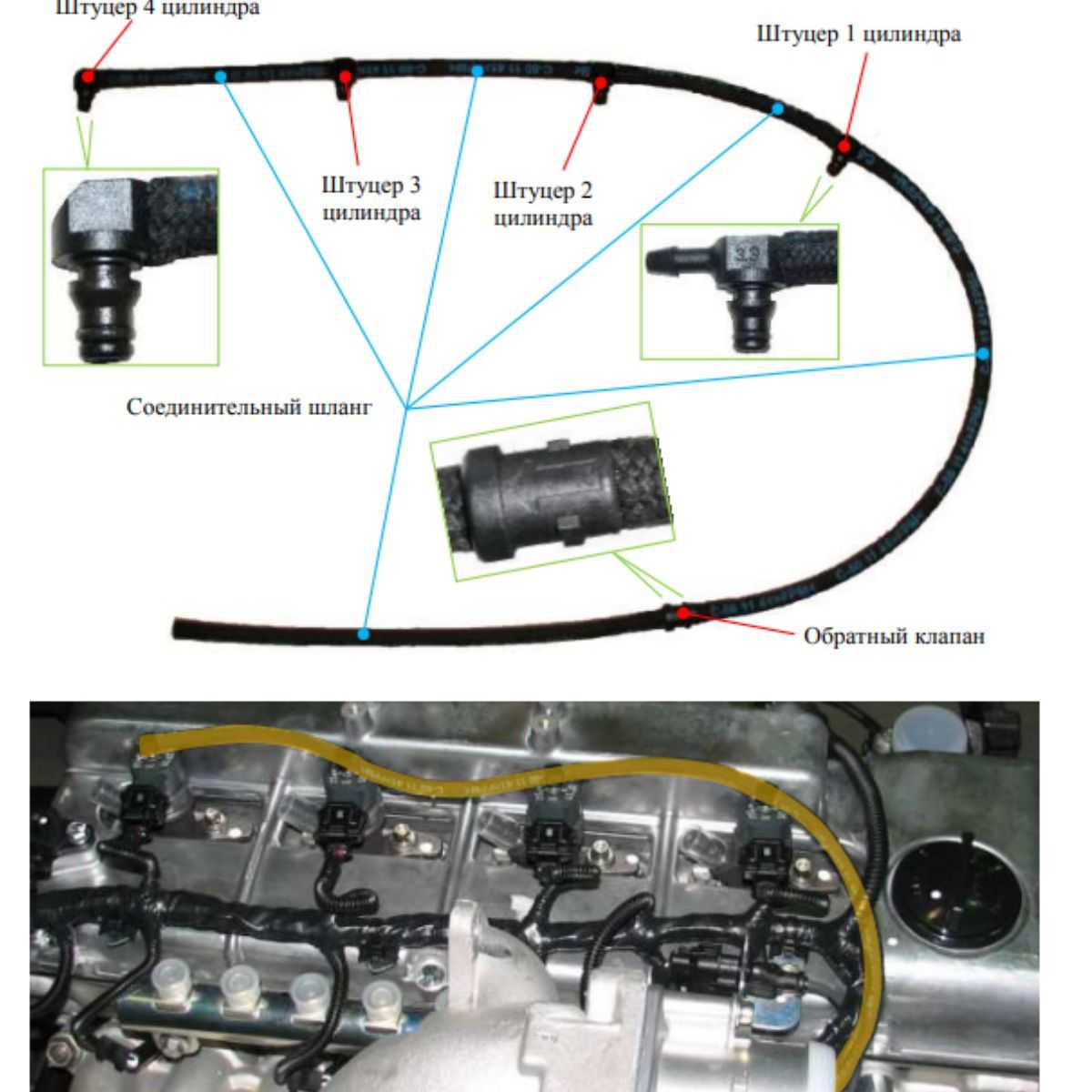 Штуцер 4 цилиндра

Штуцер 1 цилиндра

Штуцер 3 цилиндра

Штуцер 2 цилиндра

Соединительный шланг

Обратный клапан