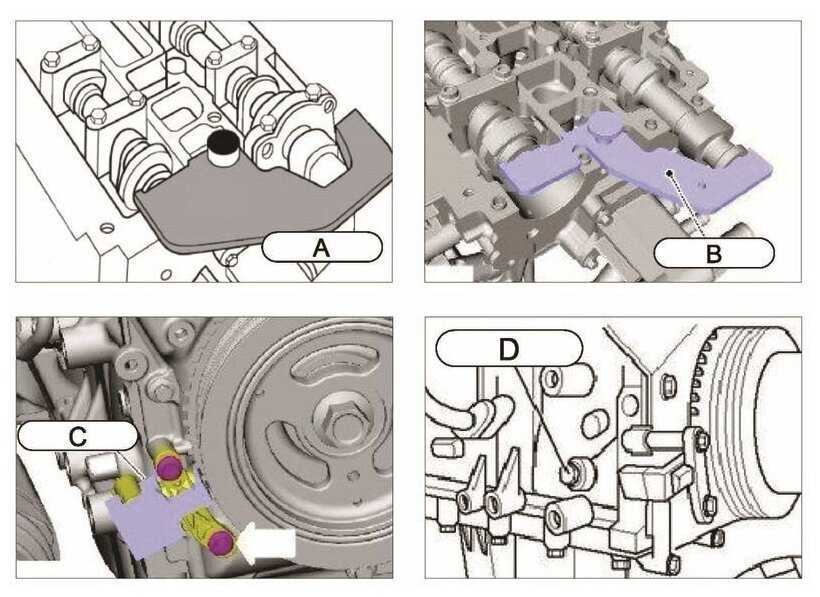 A

B

C

D