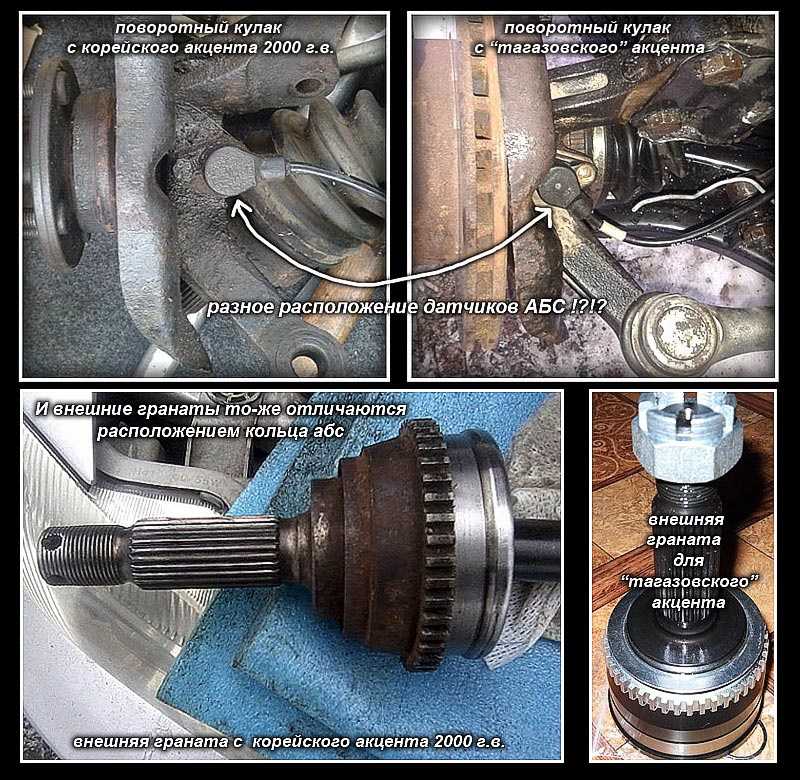 поворотный кулак
с корейского акцента 2000 г.в.

поворотный кулак
с "тагазовского" акцента

разное расположение датчиков АБС !?!?

И внешние гранаты то-же отличаются
расположением кольца абс

внешняя граната с корейского акцента 2000 г.в.

внешняя
граната
для
"тагазовского"
акцента