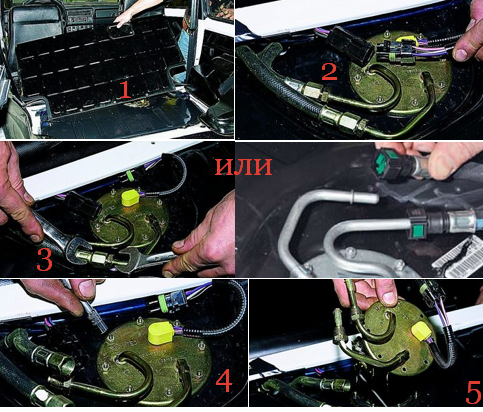 1

2

3

или

4

5