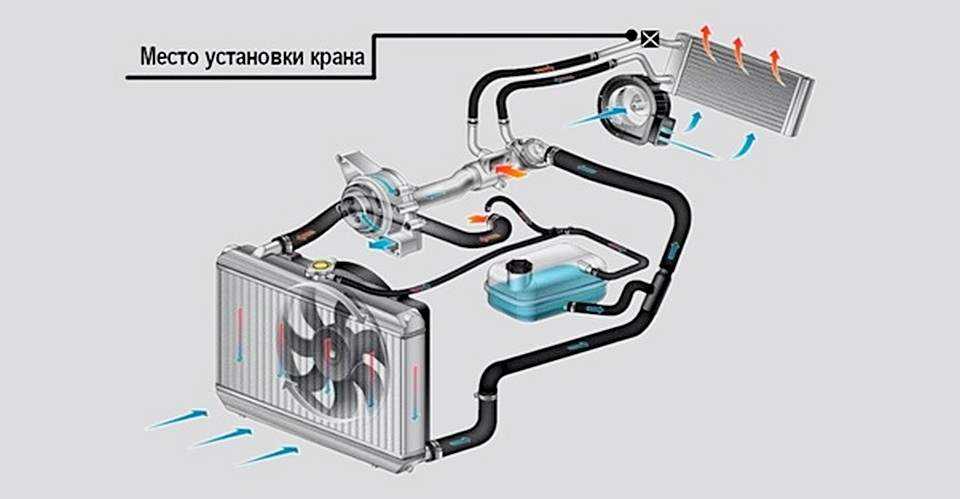 Место установки крана