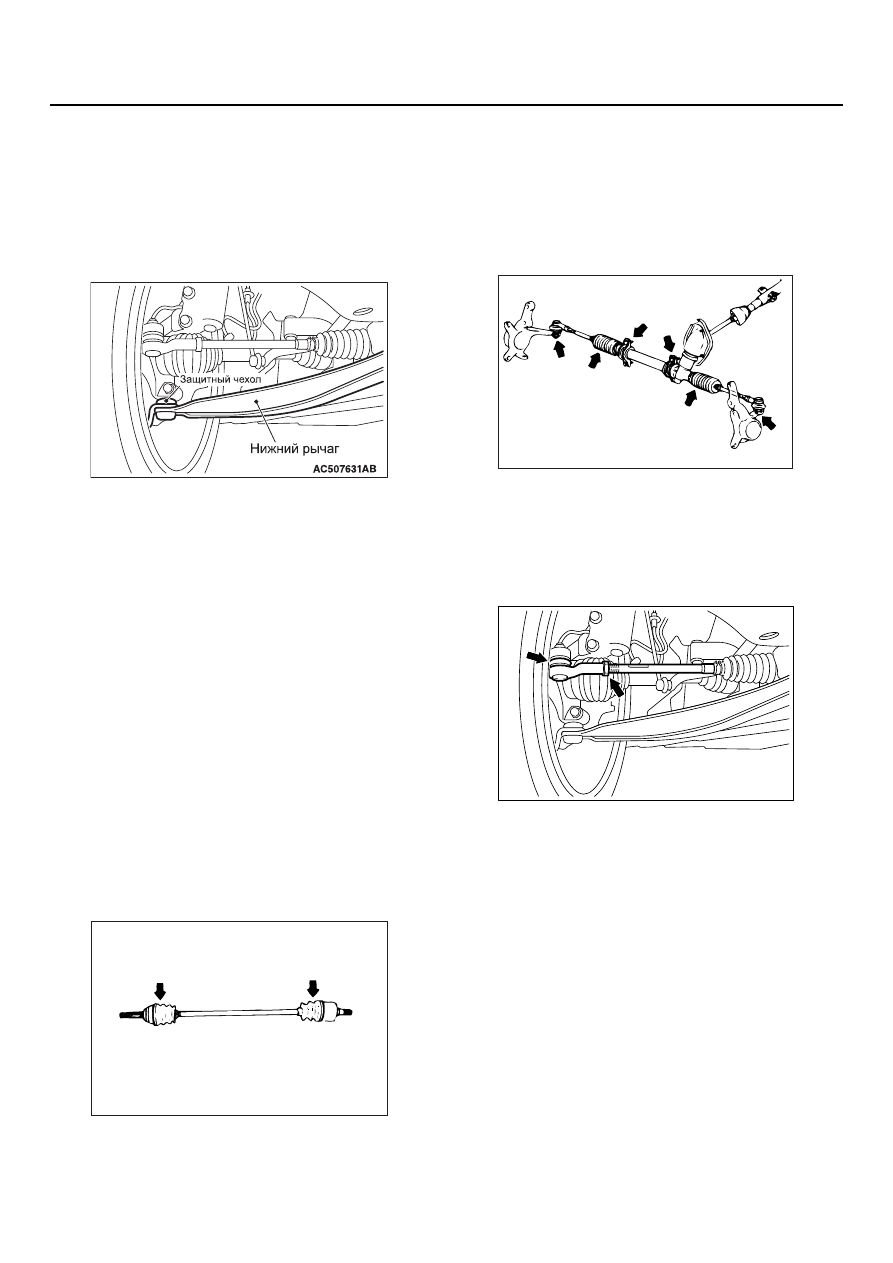 Защитный чехол

Нижний рычаг

AC507631AB