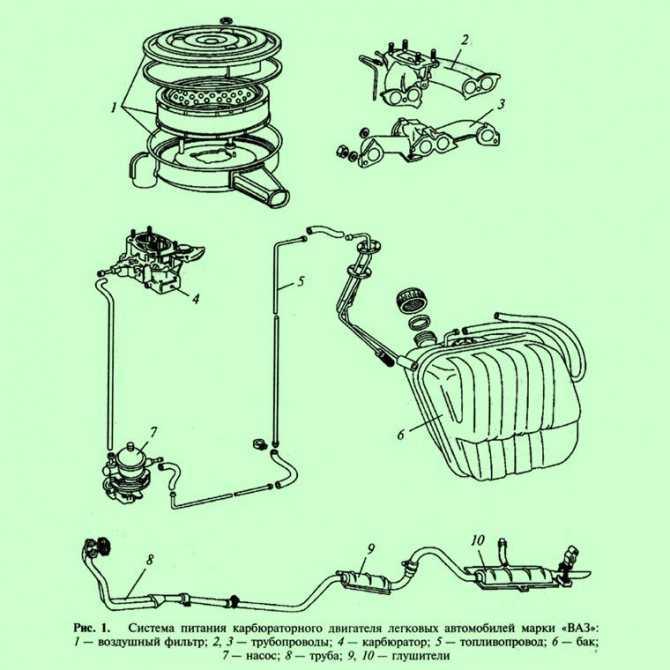 1

2

3

4

5

6

7

8

9

10

Рис. 1. Система питания карбюраторного двигателя легковых автомобилей марки «ВАЗ»: 1 — воздушный фильтр; 2, 3 — трубопроводы; 4 — карбюратор; 5 — топливопровод; 6 — бак; 7 — насос; 8 — труба; 9, 10 — глушители