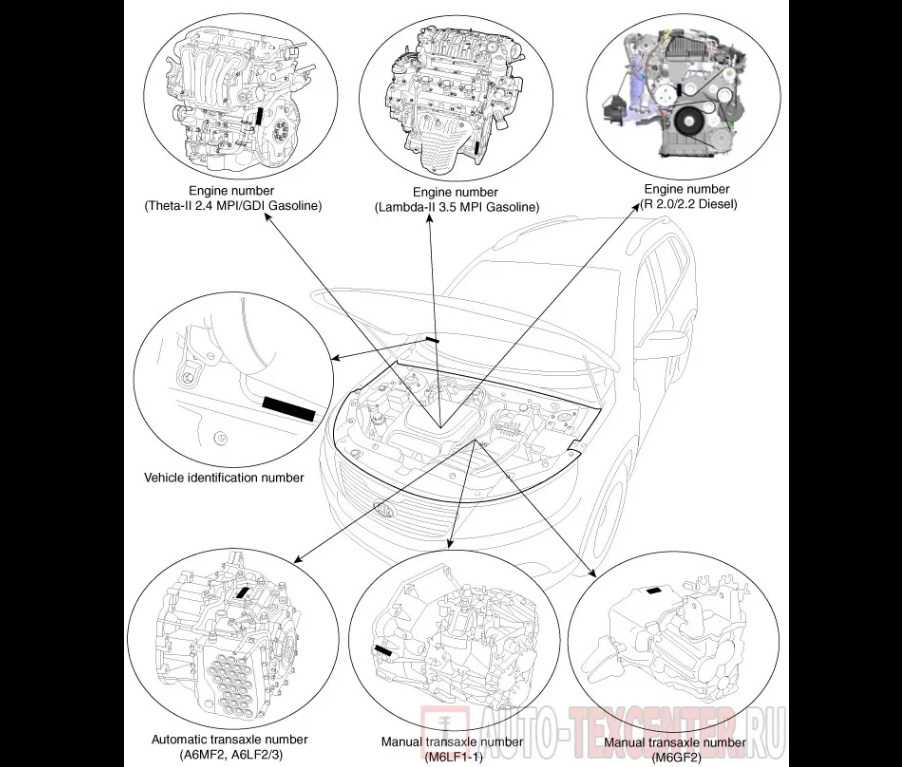 Engine number
(Theta-II 2.4 MPI/GDI Gasoline)

Engine number
(Lambda-II 3.5 MPI Gasoline)

Engine number
(R 2.0/2.2 Diesel)

Vehicle identification number

Automatic transaxle number
(A6MF2, A6LF2/3)

Manual transaxle number
(M6LF1-1)

Manual transaxle number
(M6GF2)

AUTO-TEXCENTER.RU