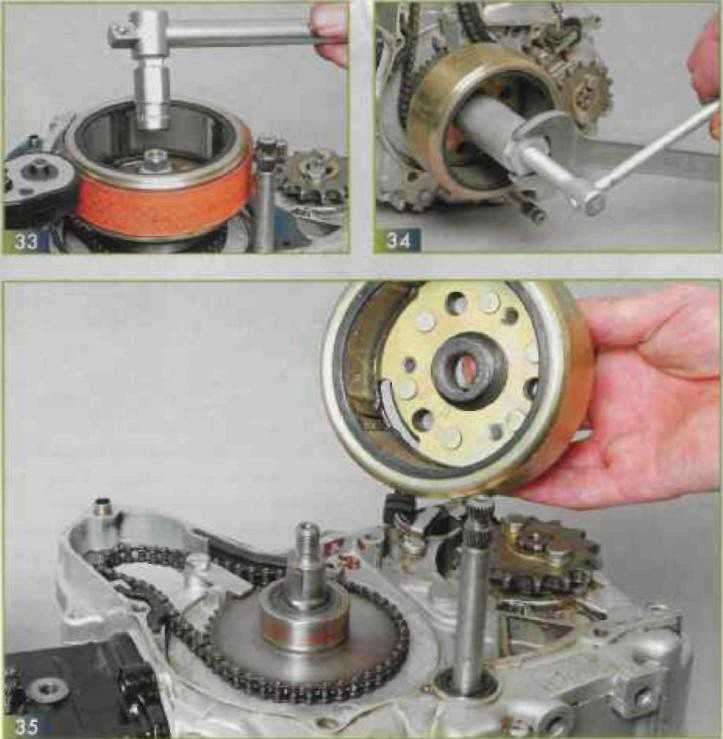 33

34

35