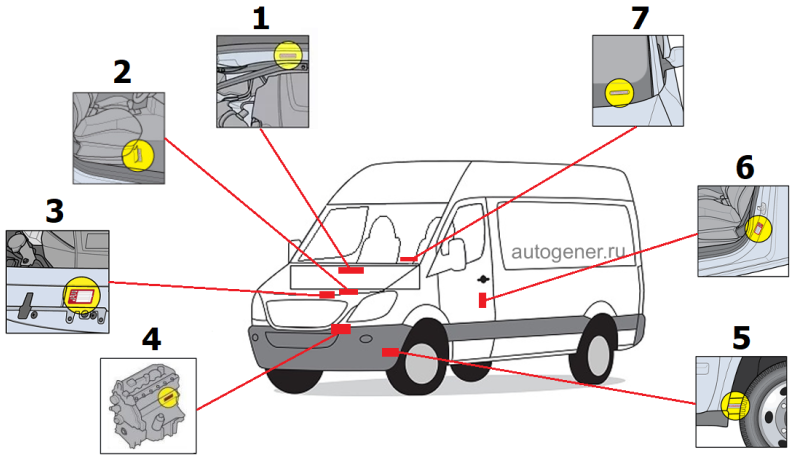 1

7

2

6

3

autogener.ru

4

5